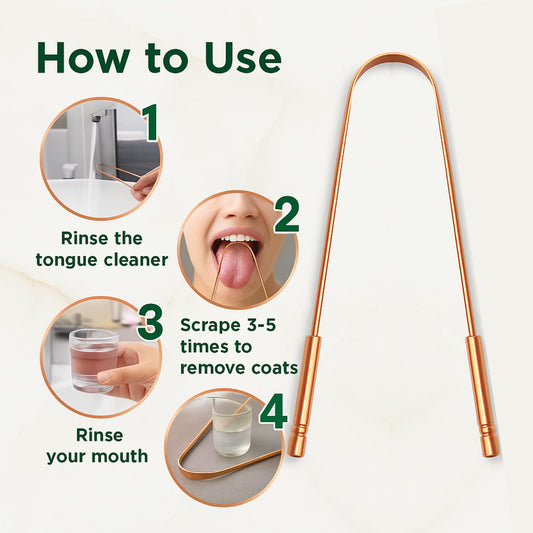 How to Use

1

Rinse the tongue cleaner

2

Scrape 3-5 times to remove coats

3

Rinse your mouth

4